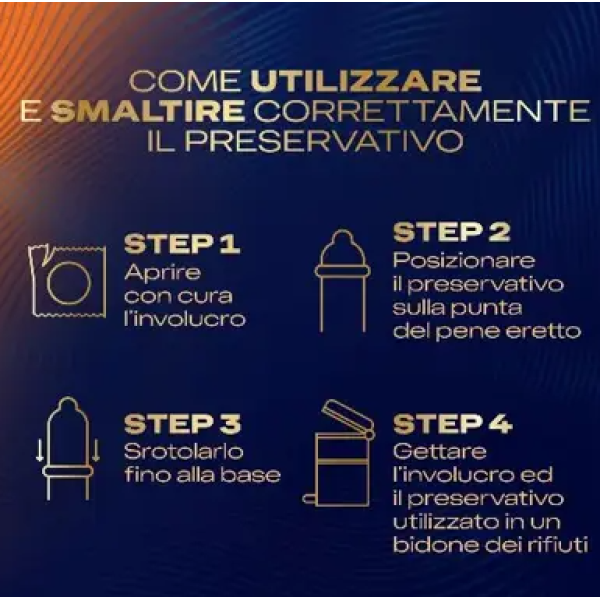 COME UTILIZZARE E SMALTIRE CORRETTAMENTE IL PRESERVATIVO

STEP 1
Aprire con cura l'involucro

STEP 2
Posizionare il preservativo sulla punta del pene eretto

STEP 3
Srotolarlo fino alla base

STEP 4
Gettare l'involucro ed il preservativo utilizzato in un bidone dei rifiuti