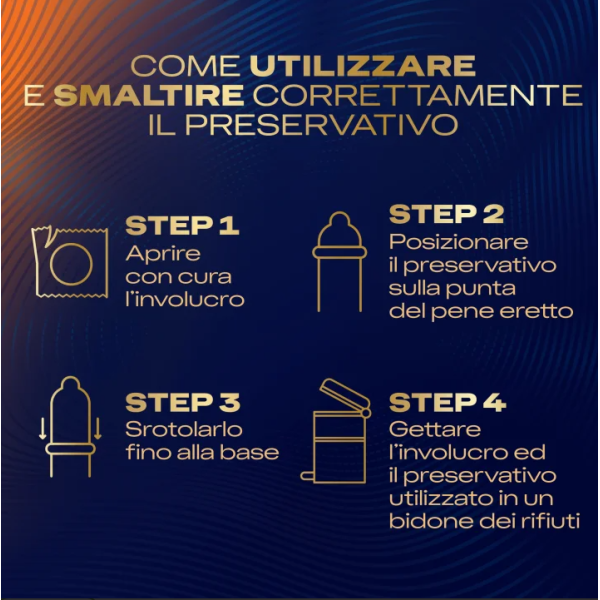 COME UTILIZZARE E SMALTIRE CORRETTAMENTE IL PRESERVATIVO

STEP 1
Aprire con cura l'involucro

STEP 2
Posizionare il preservativo sulla punta del pene eretto

STEP 3
Srotolarlo fino alla base

STEP 4
Gettare l'involucro ed il preservativo utilizzato in un bidone dei rifiuti